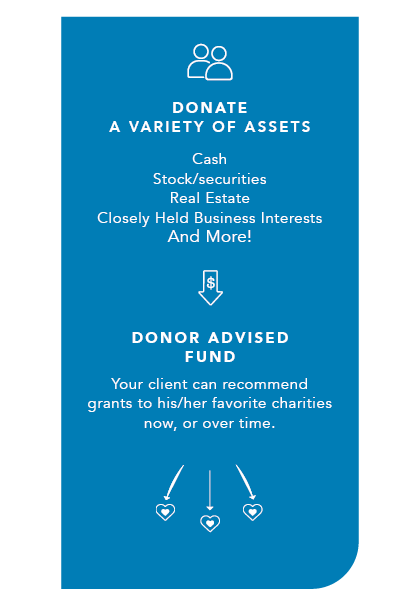 DONATE
A VARIETY OF ASSETS

Cash
Stock/securities
Real Estate
Closely Held Business Interests
And More!

$

DONOR ADVISED
FUND

Your client can recommend grants to his/her favorite charities now, or over time.